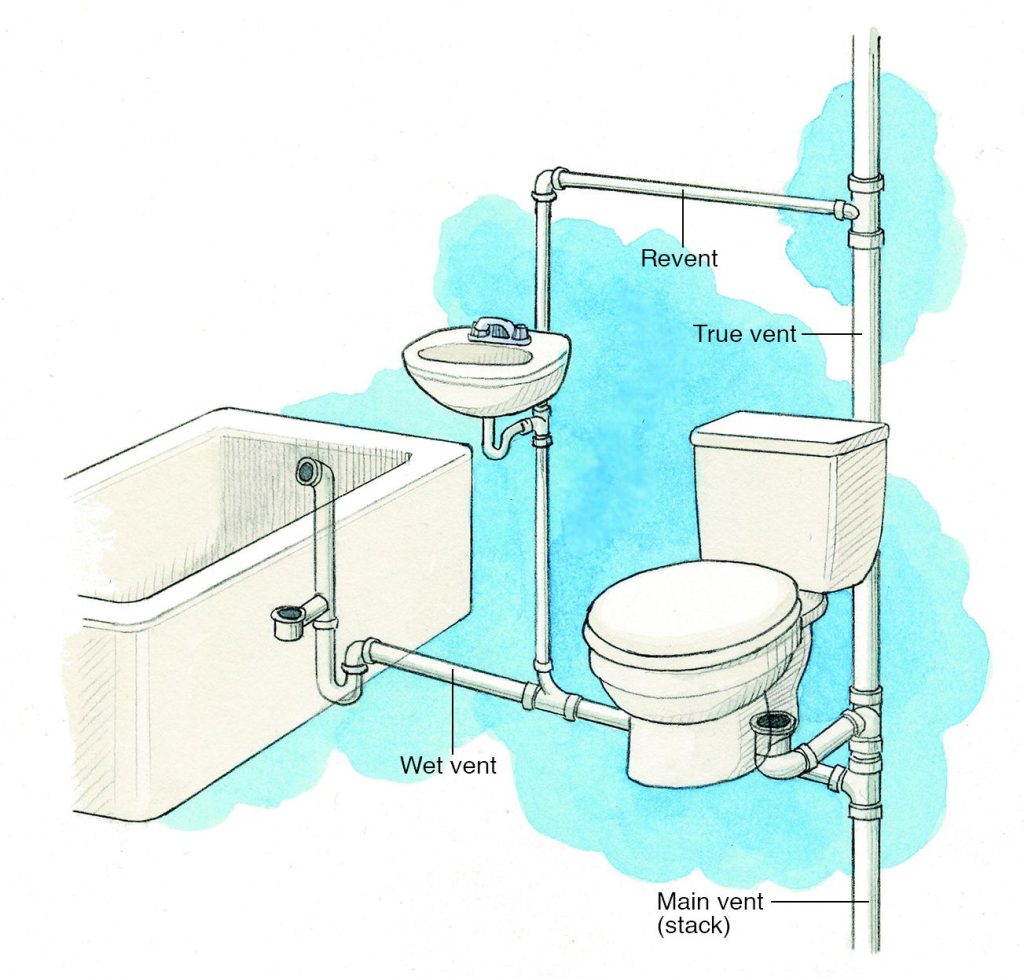 Revent

True vent

Wet vent

Main vent
(stack)