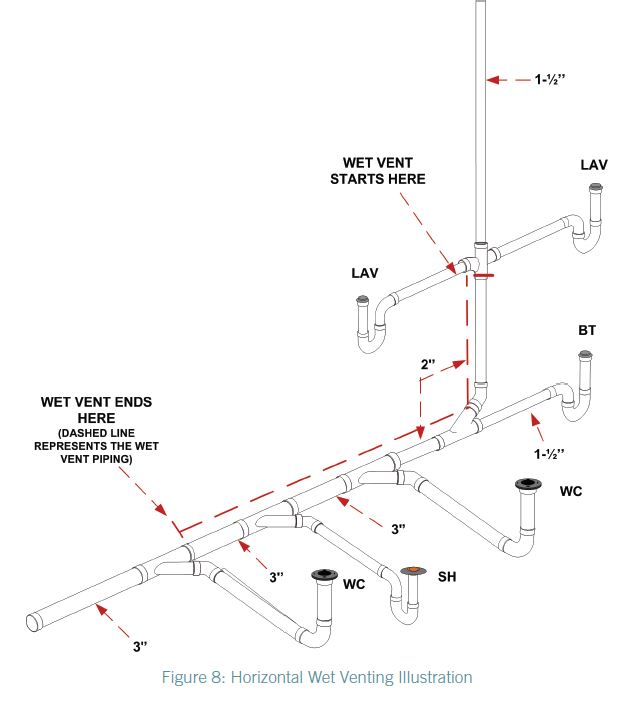 1-½"

WET VENT STARTS HERE

LAV

LAV

BT

2"

WET VENT ENDS HERE
(DASHED LINE REPRESENTS THE WET VENT PIPING)

1-½"

WC

3"

3"

WC

SH

3"

Figure 8: Horizontal Wet Venting Illustration