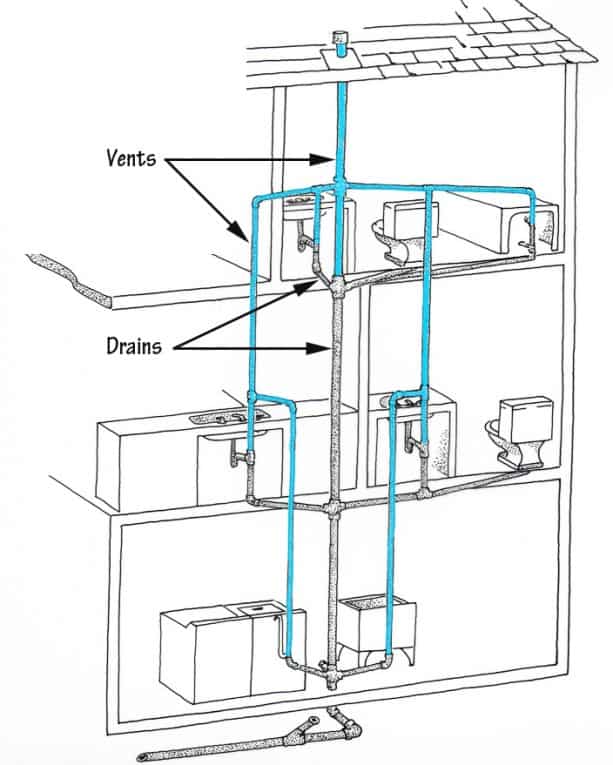 Vents

Drains