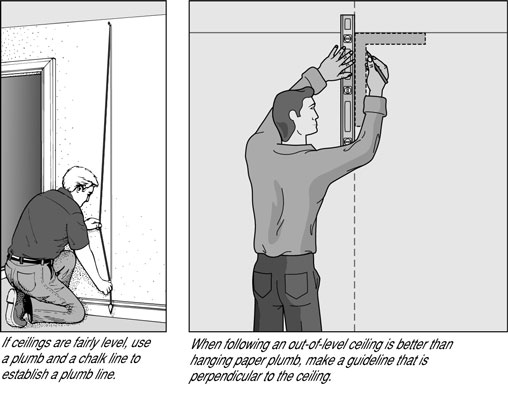 If ceilings are fairly level, use a plumb and a chalk line to establish a plumb line.

When following an out-of-level ceiling is better than hanging paper plumb, make a guideline that is perpendicular to the ceiling.