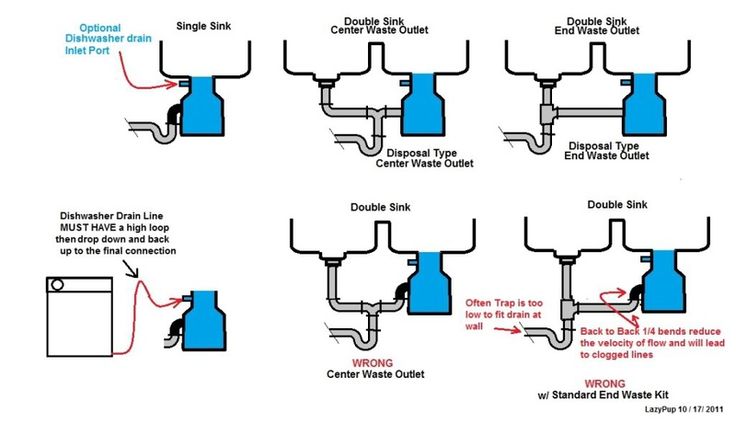 Optional Dishwasher drain Inlet Port

Single Sink

Double Sink
Center Waste Outlet

Disposal Type
Center Waste Outlet

Double Sink
End Waste Outlet

Disposal Type
End Waste Outlet

Dishwasher Drain Line MUST HAVE a high loop then drop down and back up to the final connection

Double Sink

WRONG
Center Waste Outlet

Double Sink

Often Trap is too low to fit drain at wall

Back to Back 1/4 bends reduce the velocity of flow and will lead to clogged lines

WRONG
w/ Standard End Waste Kit

LazyPup 10 / 17/ 2011