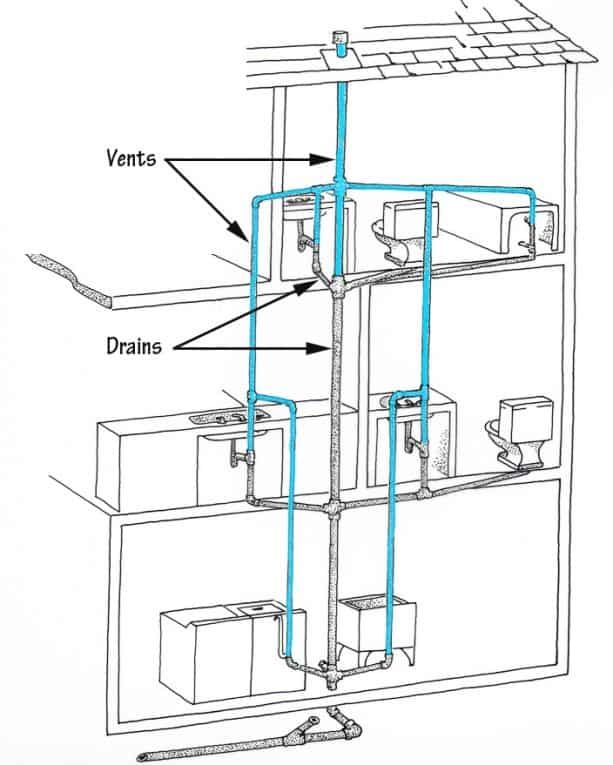 Vents

Drains