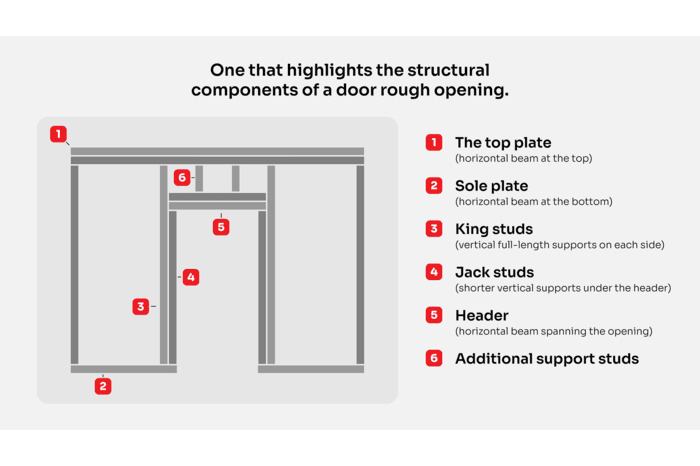 One that highlights the structural components of a door rough opening.

1
6
5
4
3
2

1 The top plate
(horizontal beam at the top)

2 Sole plate
(horizontal beam at the bottom)

3 King studs
(vertical full-length supports on each side)

4 Jack studs
(shorter vertical supports under the header)

5 Header
(horizontal beam spanning the opening)

6 Additional support studs