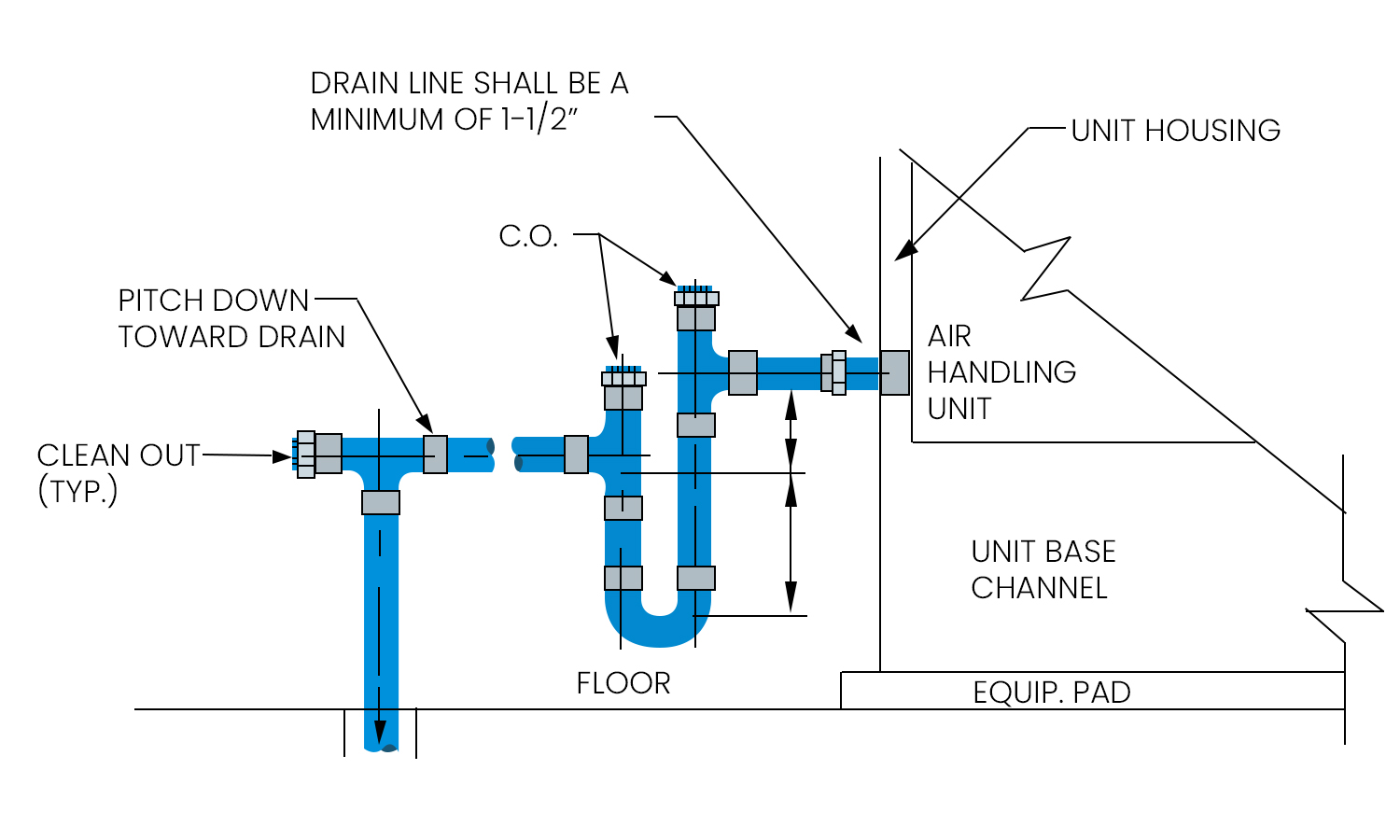 DRAIN LINE SHALL BE A MINIMUM OF 1-1/2"

UNIT HOUSING

C.O.

PITCH DOWN TOWARD DRAIN

AIR HANDLING UNIT

CLEAN OUT (TYP.)

UNIT BASE CHANNEL

FLOOR

EQUIP. PAD