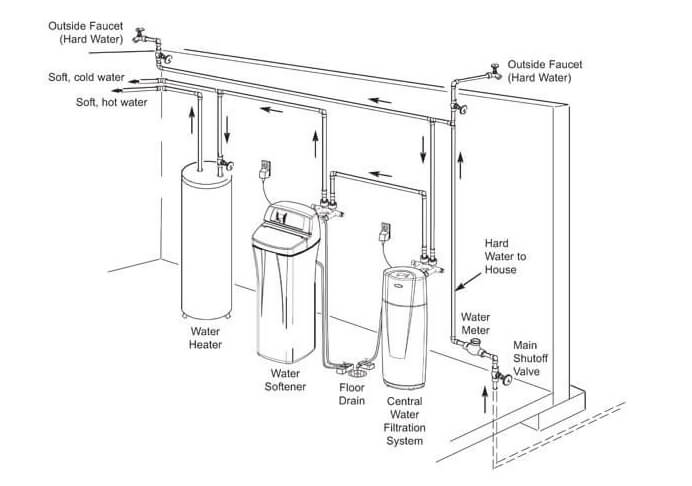 Outside Faucet
(Hard Water)

Outside Faucet
(Hard Water)

Soft, cold water

Soft, hot water

Hard
Water to
House

Water
Meter

Main
Shutoff
Valve

Water
Heater

Water
Softener

Floor
Drain

Central
Water
Filtration
System