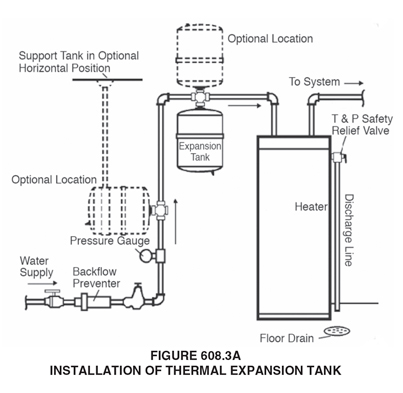 Optional Location

Support Tank in Optional Horizontal Position

To System

T & P Safety Relief Valve

Expansion Tank

Optional Location

Heater

Discharge Line

Pressure Gauge

Water Supply

Backflow Preventer

Floor Drain

FIGURE 608.3A
INSTALLATION OF THERMAL EXPANSION TANK