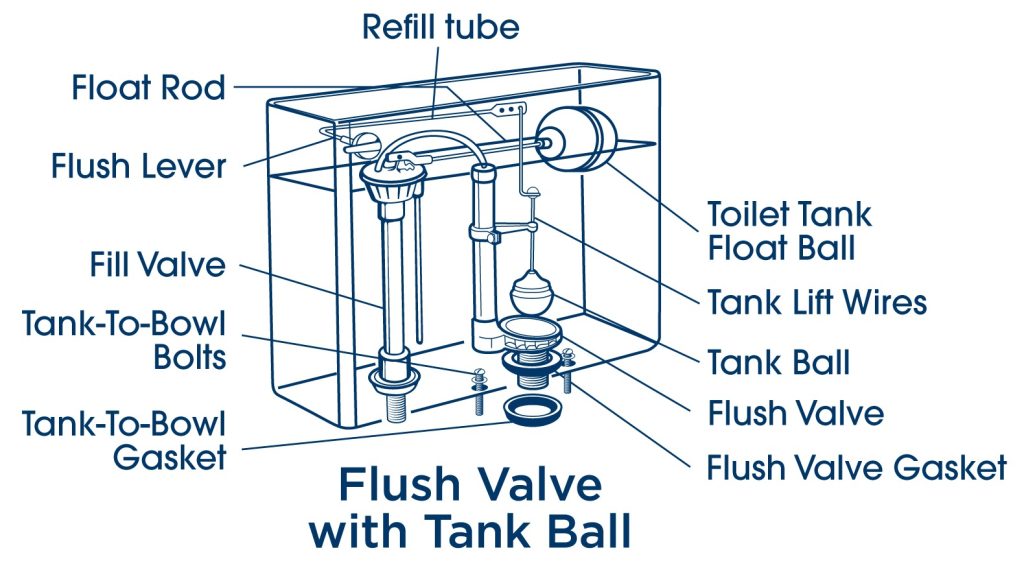 Refill tube

Float Rod

Flush Lever

Fill Valve

Tank-To-Bowl Bolts

Tank-To-Bowl Gasket

Toilet Tank Float Ball

Tank Lift Wires

Tank Ball

Flush Valve

Flush Valve Gasket

Flush Valve with Tank Ball